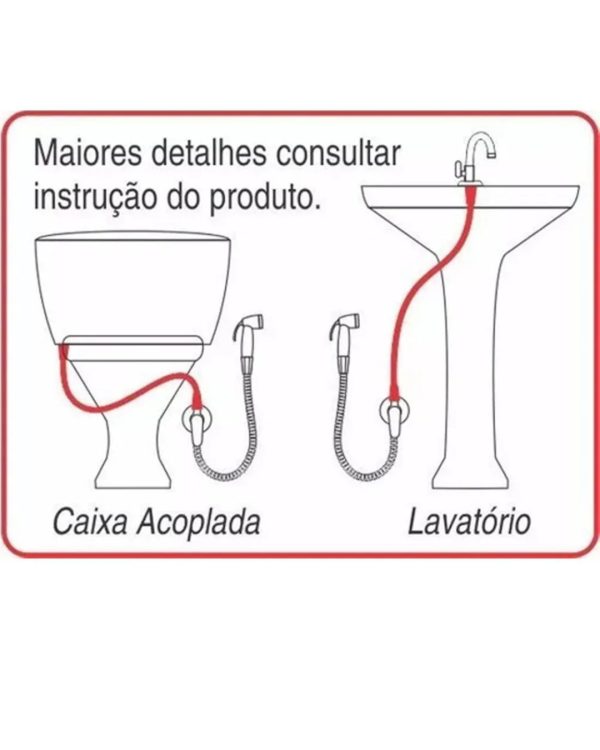 Maiores detalhes consultar instrução do produto.

Caixa Acoplada

Lavatório